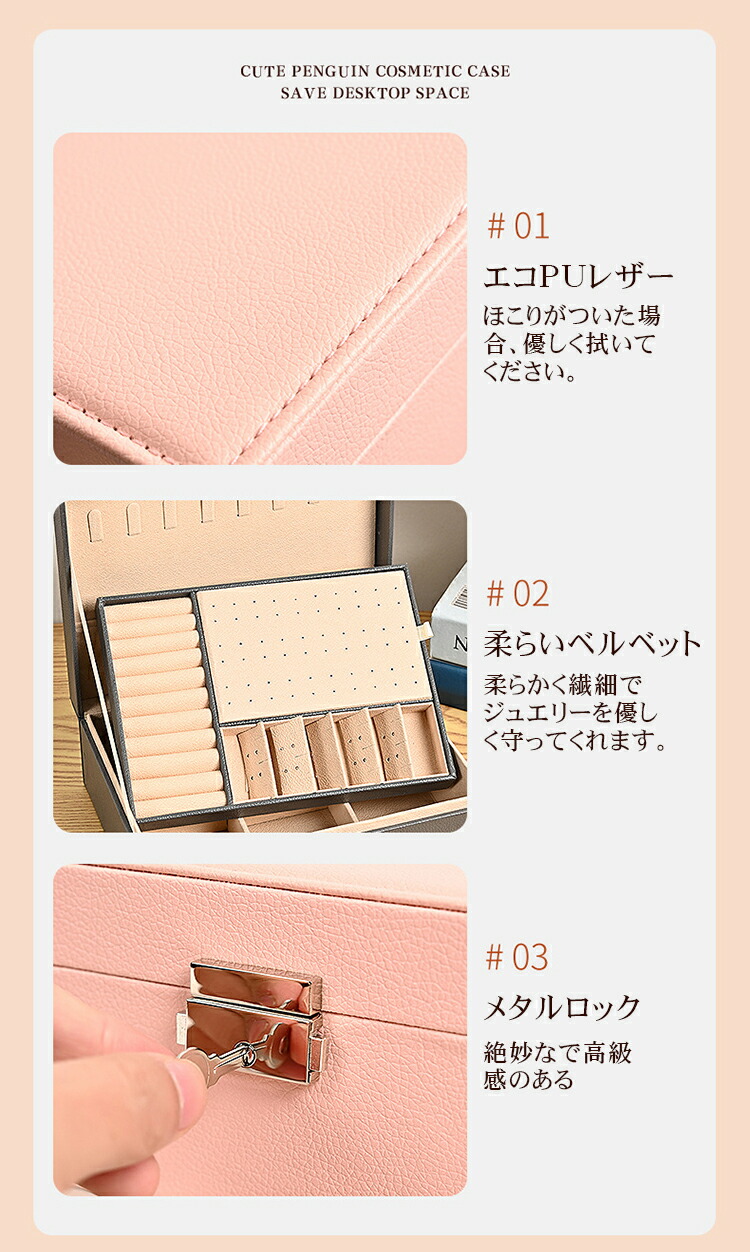 CUTE PENGUIN COSMETIC CASE
SAVE DESKTOP SPACE

# 01

エコPUレザー

ほこりがついた場合、優しく拭いてください。

# 02

柔らいベルベット

柔らかく繊細でジュエリーを優しく守ってくれます。

# 03

メタルロック

絶妙なで高級感のある