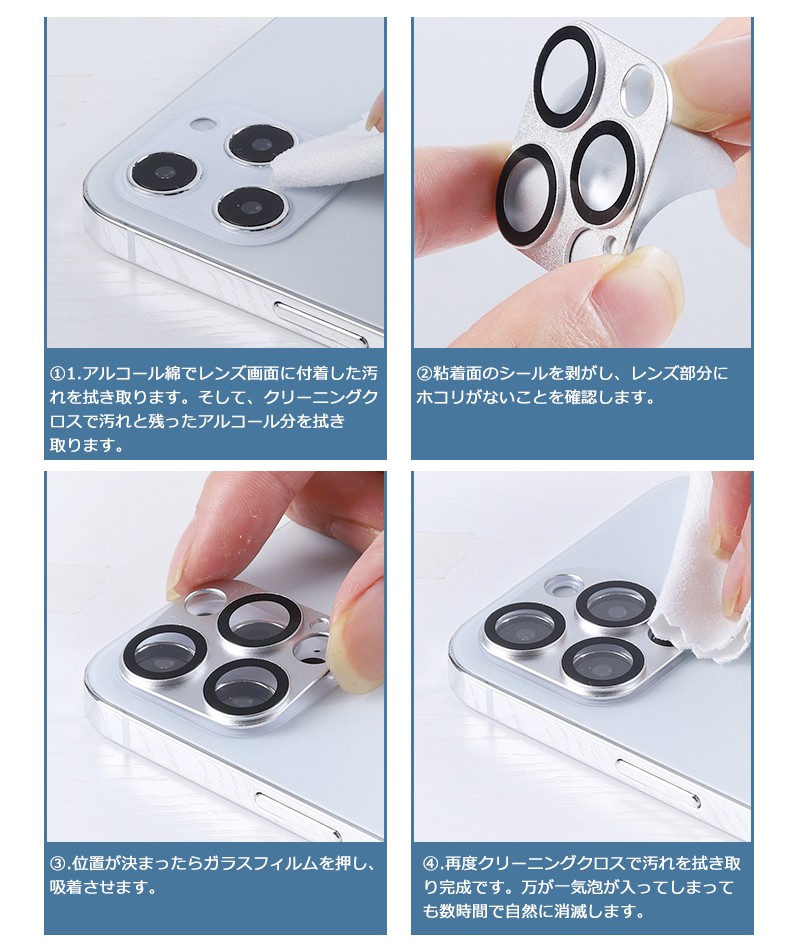 ①1.アルコール綿でレンズ画面に付着した汚れを拭き取ります。そして、クリーニングクロスで汚れと残ったアルコール分を拭き取ります。

②粘着面のシールを剥がし、レンズ部分にホコリがないことを確認します。

③.位置が決まったらガラスフィルムを押し、吸着させます。

④.再度クリーニングクロスで汚れを拭き取り完成です。万が一気泡が入ってしまっても数時間で自然に消滅します。